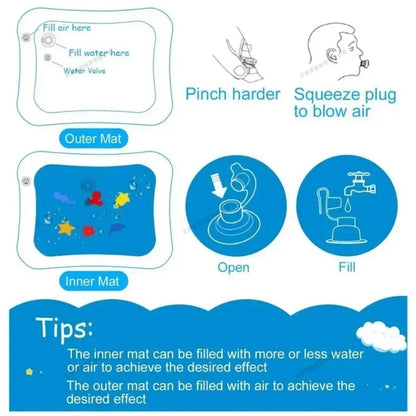 Fill air here

Fill water here

Water Valve

Outer Mat

Pinch harder

Squeeze plug to blow air

Inner Mat

Open

Fill

Tips:

The inner mat can be filled with more or less water or air to achieve the desired effect

The outer mat can be filled with air to achieve the desired effect